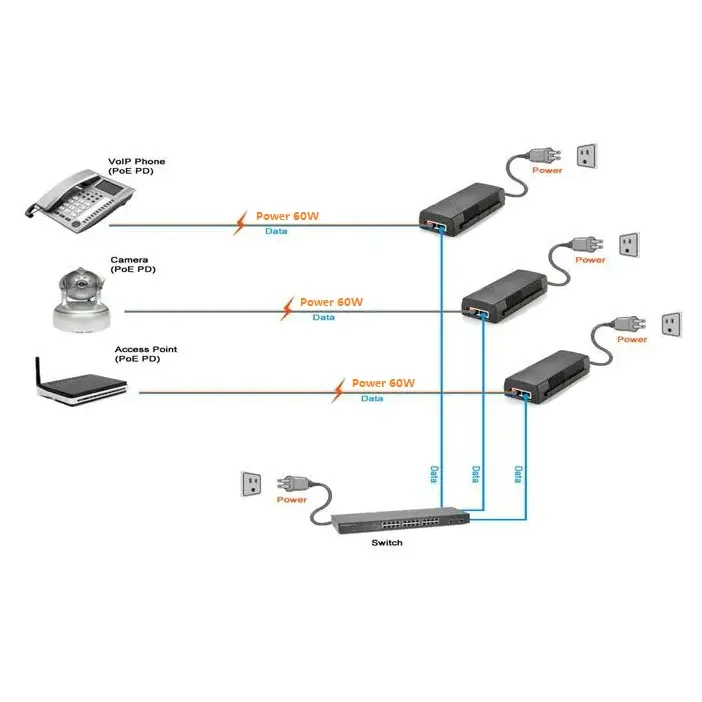 VoIP Phone
(PoE PD)

Power

Power 60W
Data

Camera
(PoE PD)

Power

Power 60W
Data

Access Point
(PoE PD)

Power

Power 60W
Data

Data
Data
Data

Power

Switch